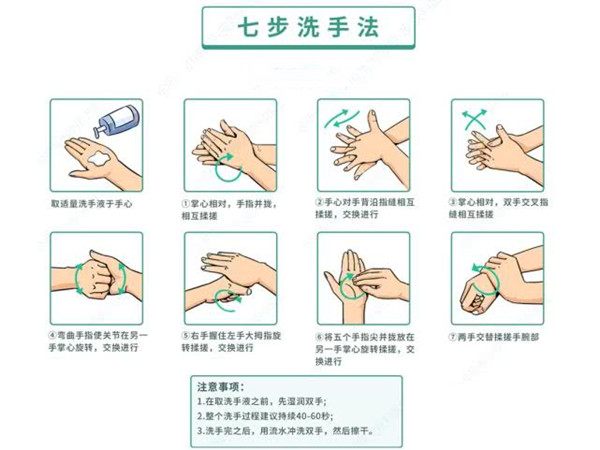 七步洗手法

取适量洗手液于手心

①掌心相对，手指并拢，相互揉搓

②手心对手背沿指缝相互揉搓，交换进行

③掌心相对，双手交叉指缝相互揉搓

④弯曲手指使关节在另一手掌心旋转，交换进行

⑤右手握住左手大拇指旋转揉搓，交换进行

⑥将五个手指尖并拢放在另一手掌心旋转揉搓，交换进行

⑦两手交替揉搓手腕部

注意事项：
1.在取洗手液之前，先湿润双手；
2.整个洗手过程建议持续40-60秒；
3.洗手完之后，用流水冲洗双手，然后擦干。